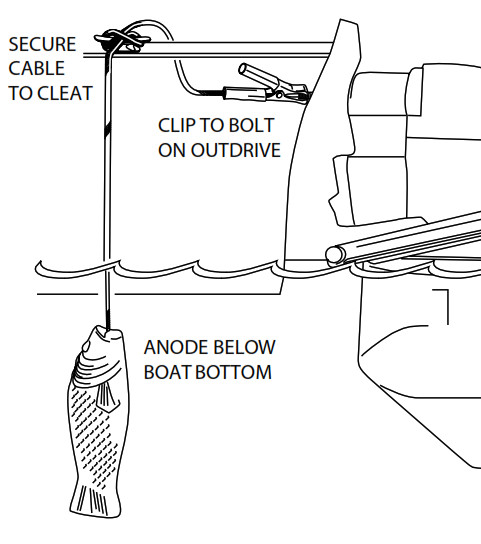 SECURE CABLE TO CLEAT

CLIP TO BOLT ON OUTDRIVE

ANODE BELOW BOAT BOTTOM